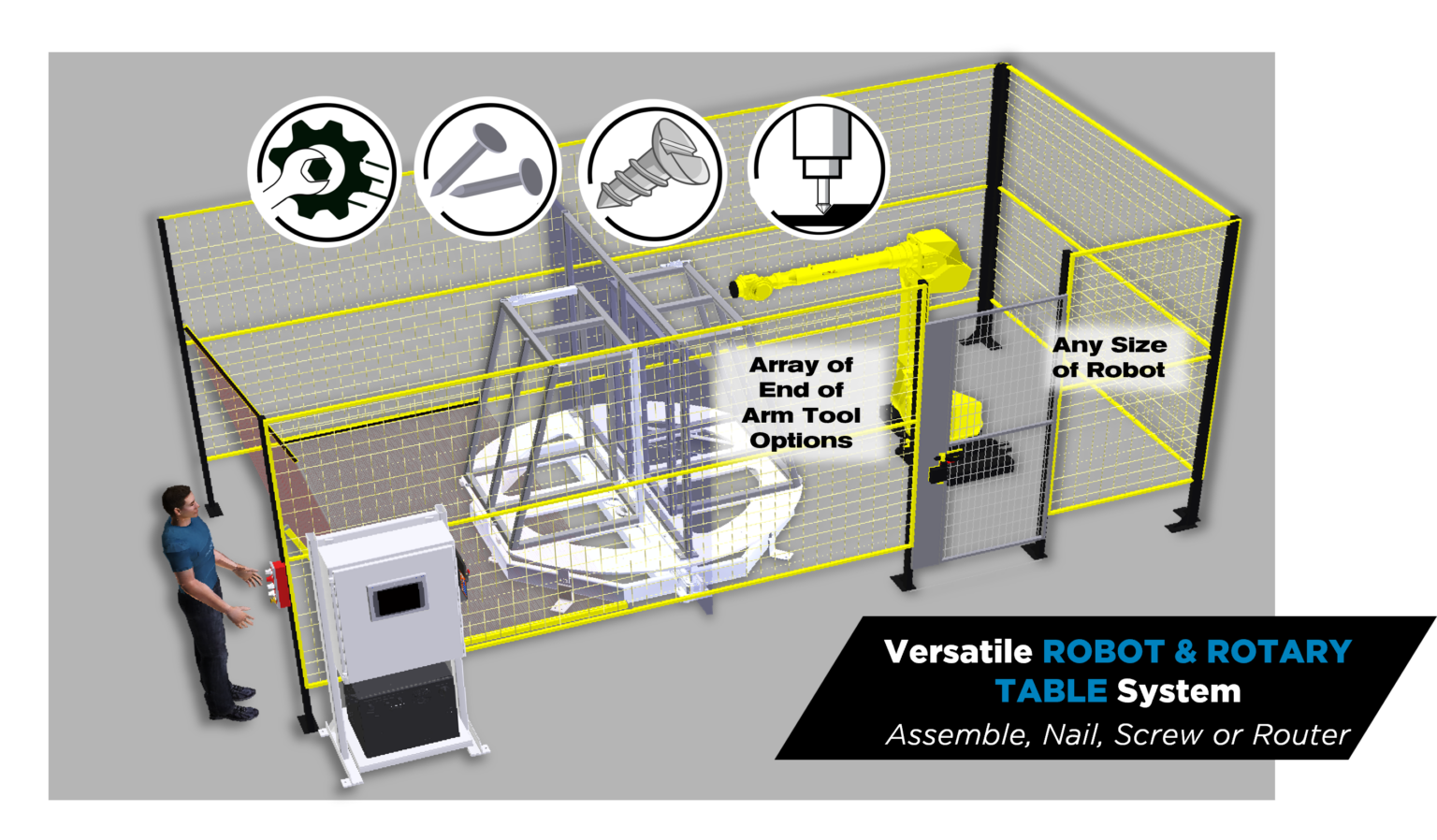 Array of End of Arm Tool Options

Any Size of Robot

Versatile ROBOT & ROTARY TABLE System

Assemble, Nail, Screw or Router